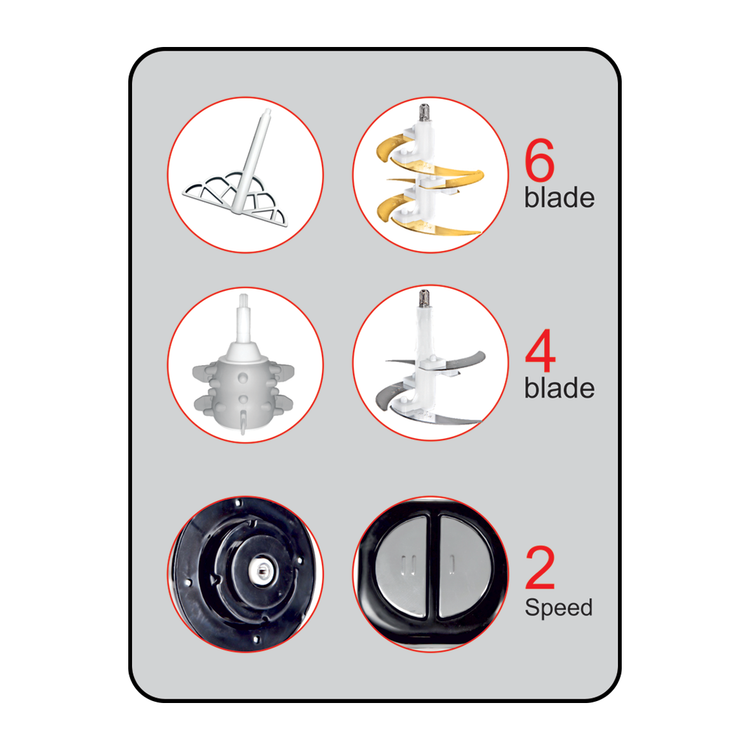 6
blade

4
blade

II I

2
Speed